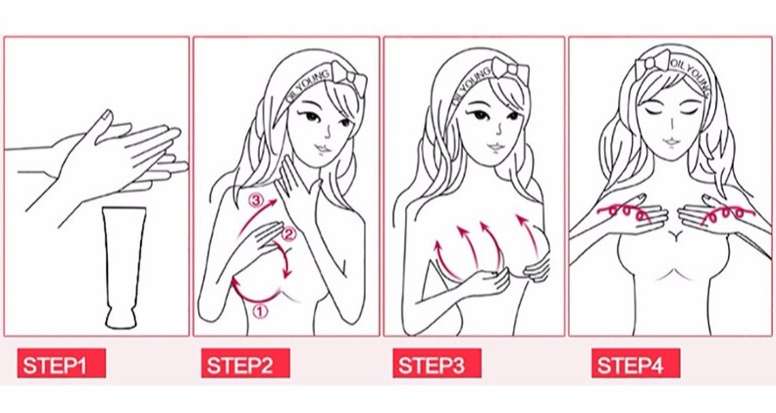 OIL YOUNG

③
②
①

OIL YOUNG

OIL YOUNG

STEP1
STEP2
STEP3
STEP4