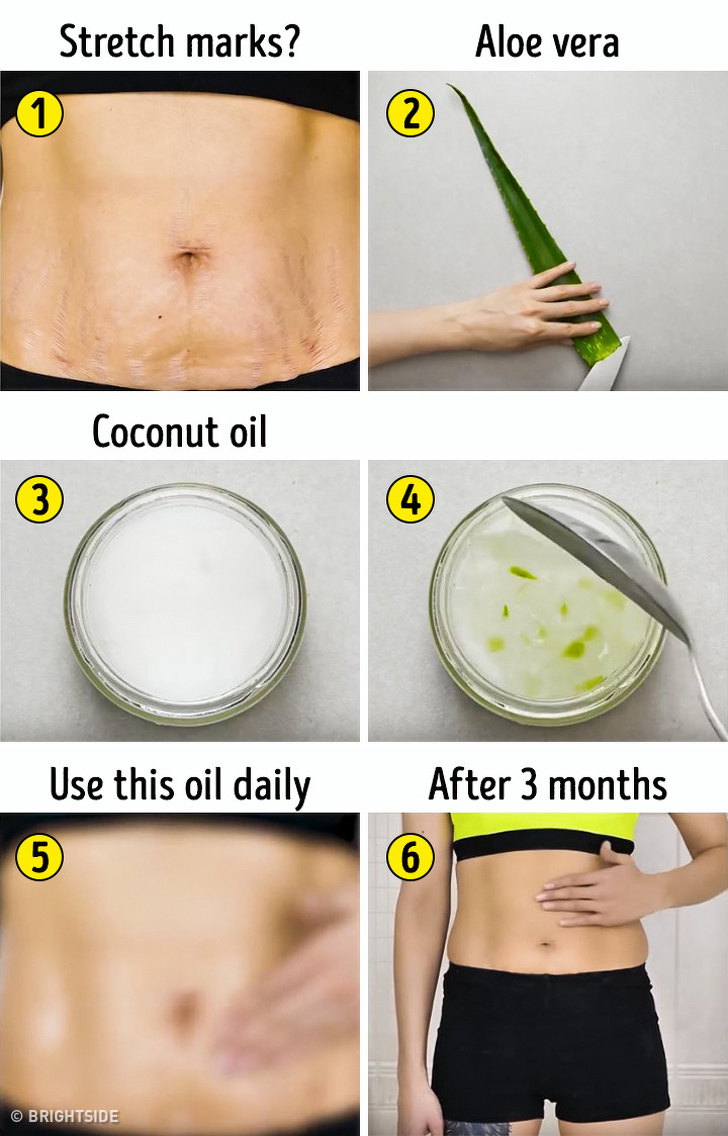 Stretch marks?

1

Aloe vera

2

Coconut oil

3

4

Use this oil daily

5

After 3 months

6

© BRIGHTSIDE