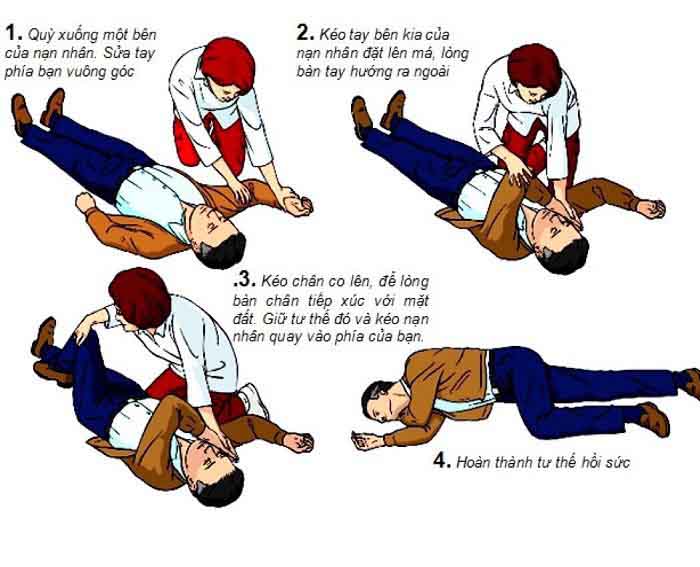 1. Quỳ xuống một bên của nạn nhân. Sửa tay phía bạn vuông góc

2. Kéo tay bên kia của nạn nhân đặt lên má, lòng bàn tay hướng ra ngoài

.3. Kéo chân co lên, để lòng bàn chân tiếp xúc với mặt đất. Giữ tư thế đó và kéo nạn nhân quay vào phía của bạn.

4. Hoàn thành tư thế hồi sức